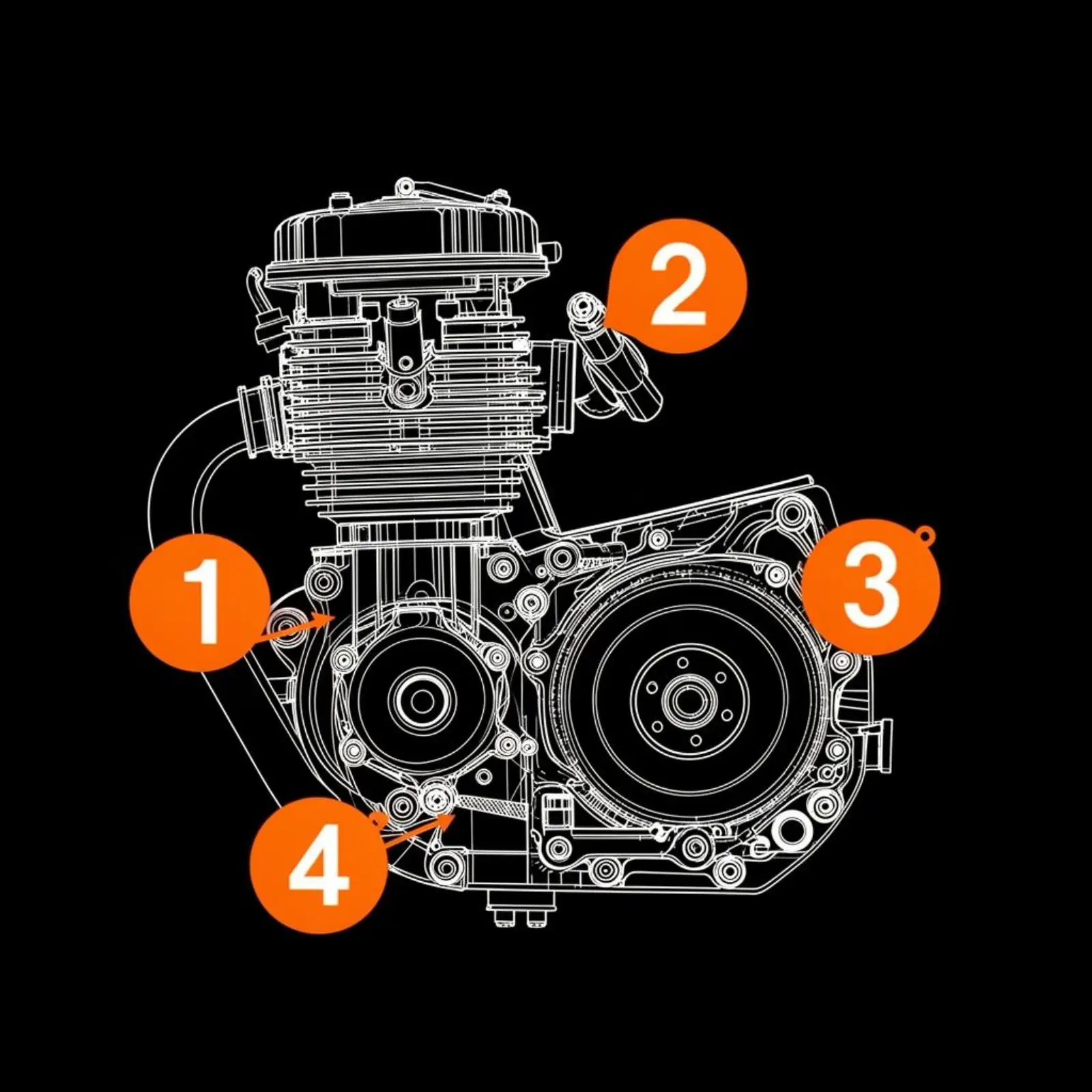 2
1
3
4